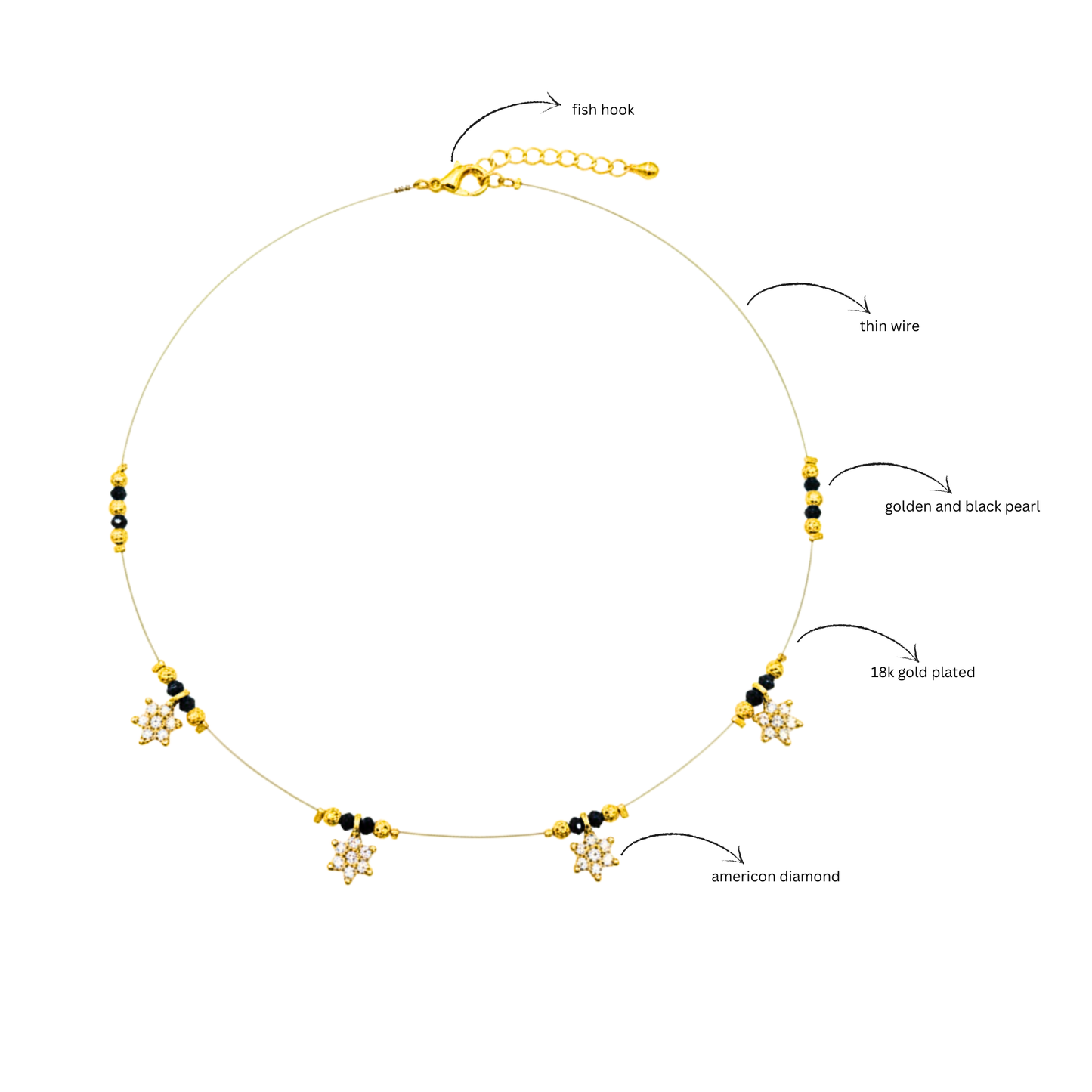 fish hook

thin wire

golden and black pearl

18k gold plated

americon diamond